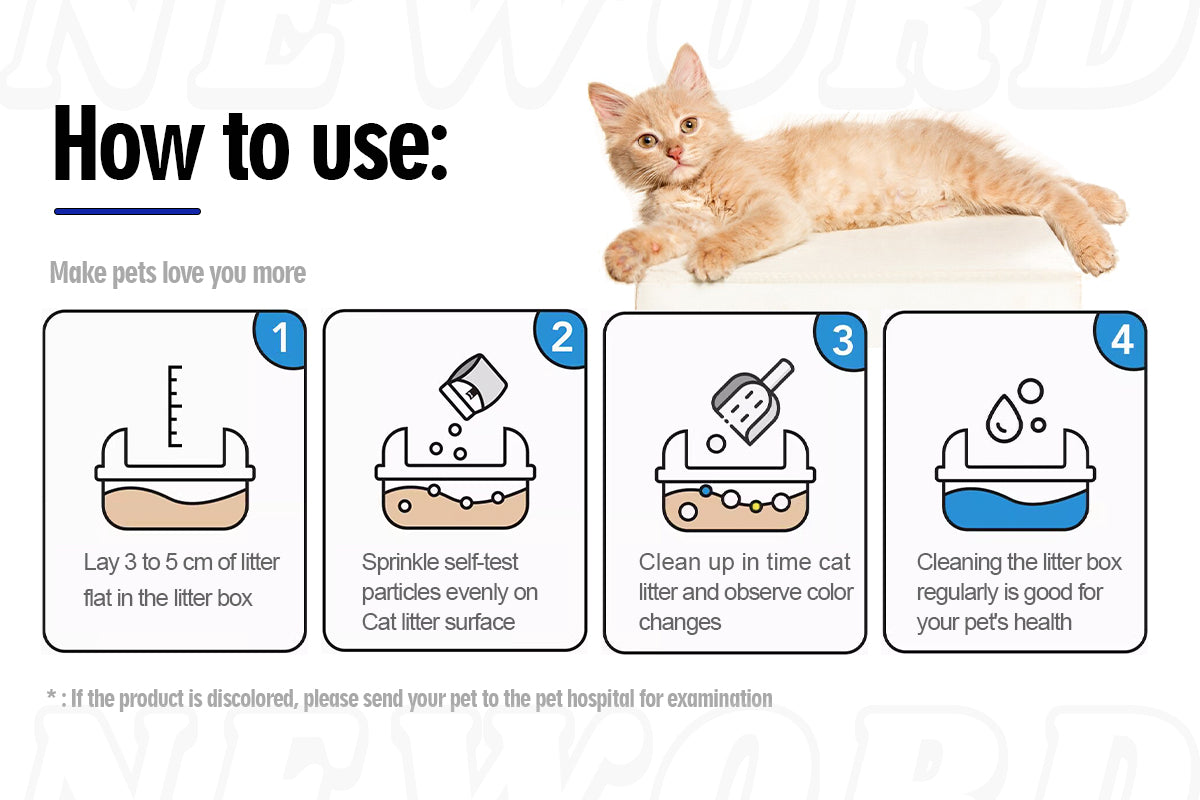 NEWORD

How to use:

Make pets love you more

1
Lay 3 to 5 cm of litter flat in the litter box

2
Sprinkle self-test particles evenly on Cat litter surface

3
Clean up in time cat litter and observe color changes

4
Cleaning the litter box regularly is good for your pet's health

* : If the product is discolored, please send your pet to the pet hospital for examination

NEWORD