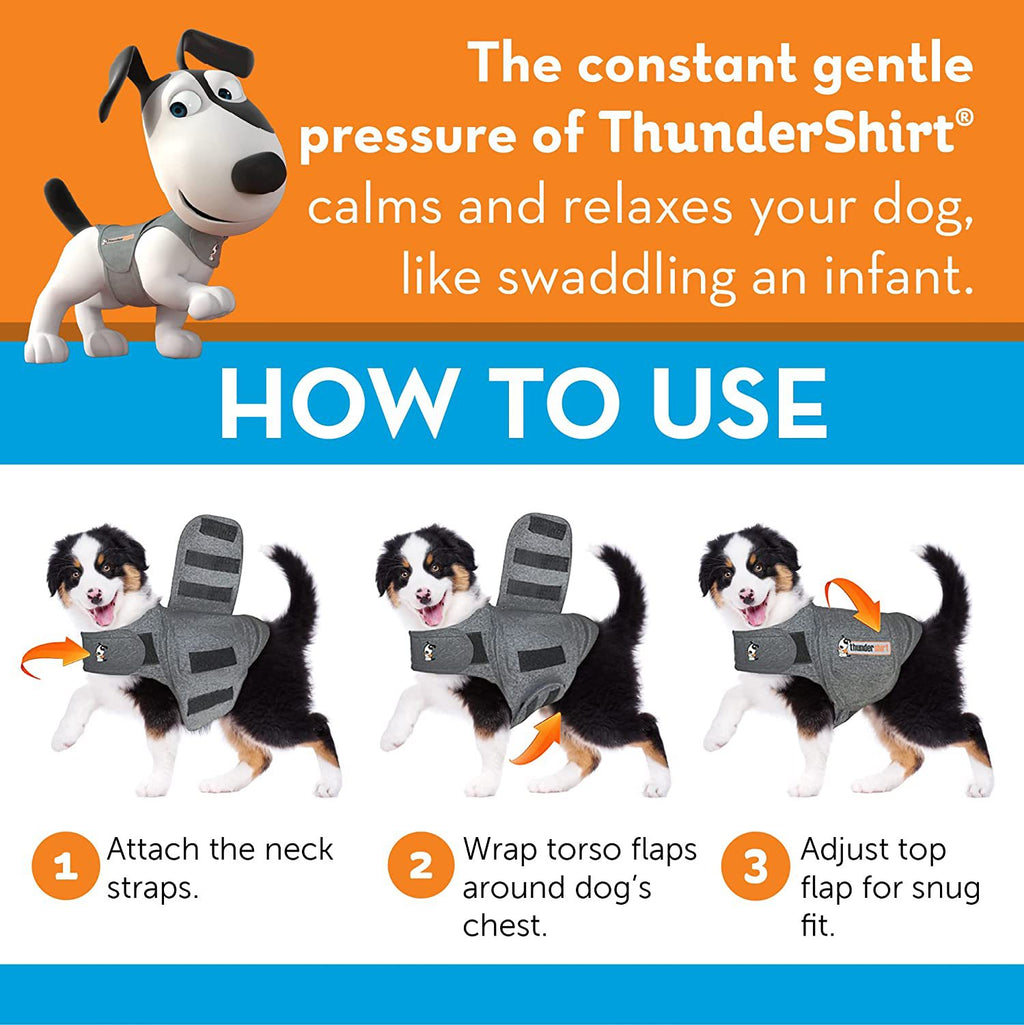 The constant gentle pressure of ThunderShirt® calms and relaxes your dog, like swaddling an infant.

HOW TO USE

ThunderShirt

1 Attach the neck straps.

2 Wrap torso flaps around dog's chest.

3 Adjust top flap for snug fit.